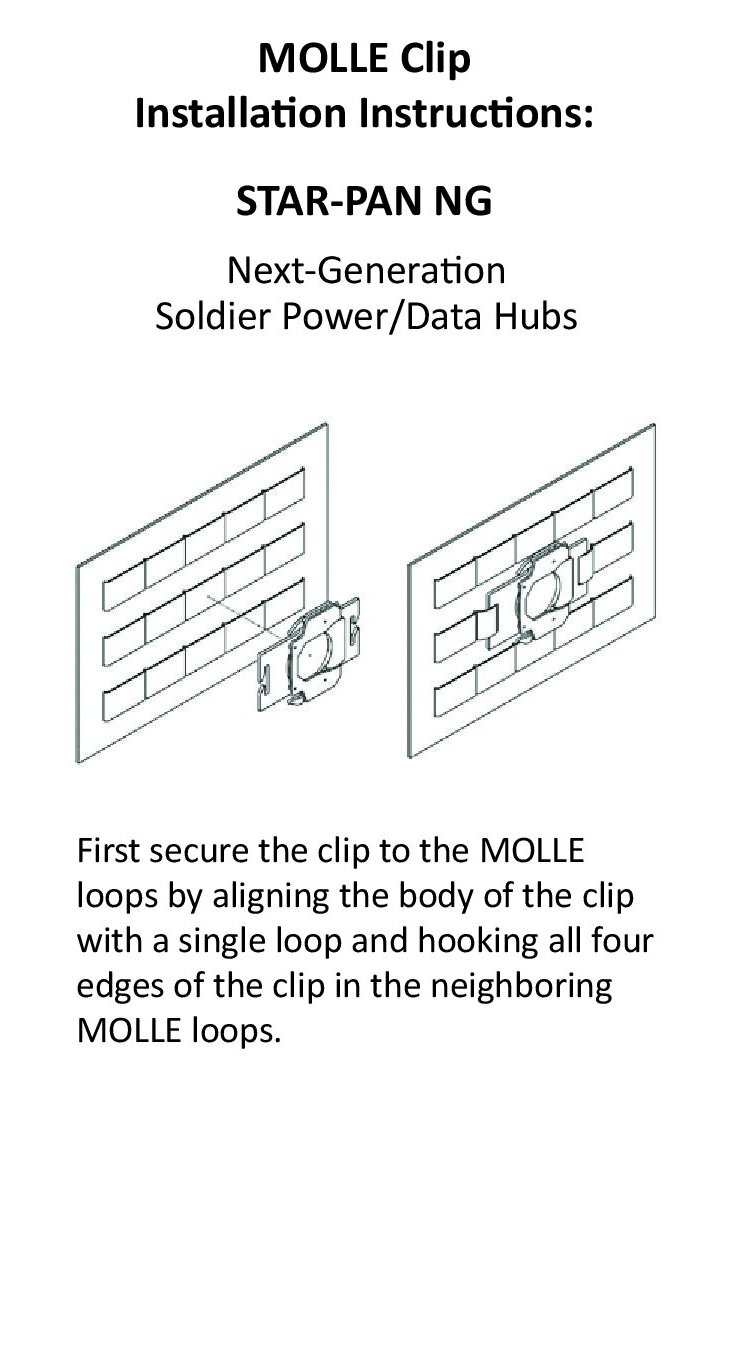 MOLLE Clip
Installation Instructions:

STAR-PAN NG

Next-Generation
Soldier Power/Data Hubs

First secure the clip to the MOLLE loops by aligning the body of the clip with a single loop and hooking all four edges of the clip in the neighboring MOLLE loops.