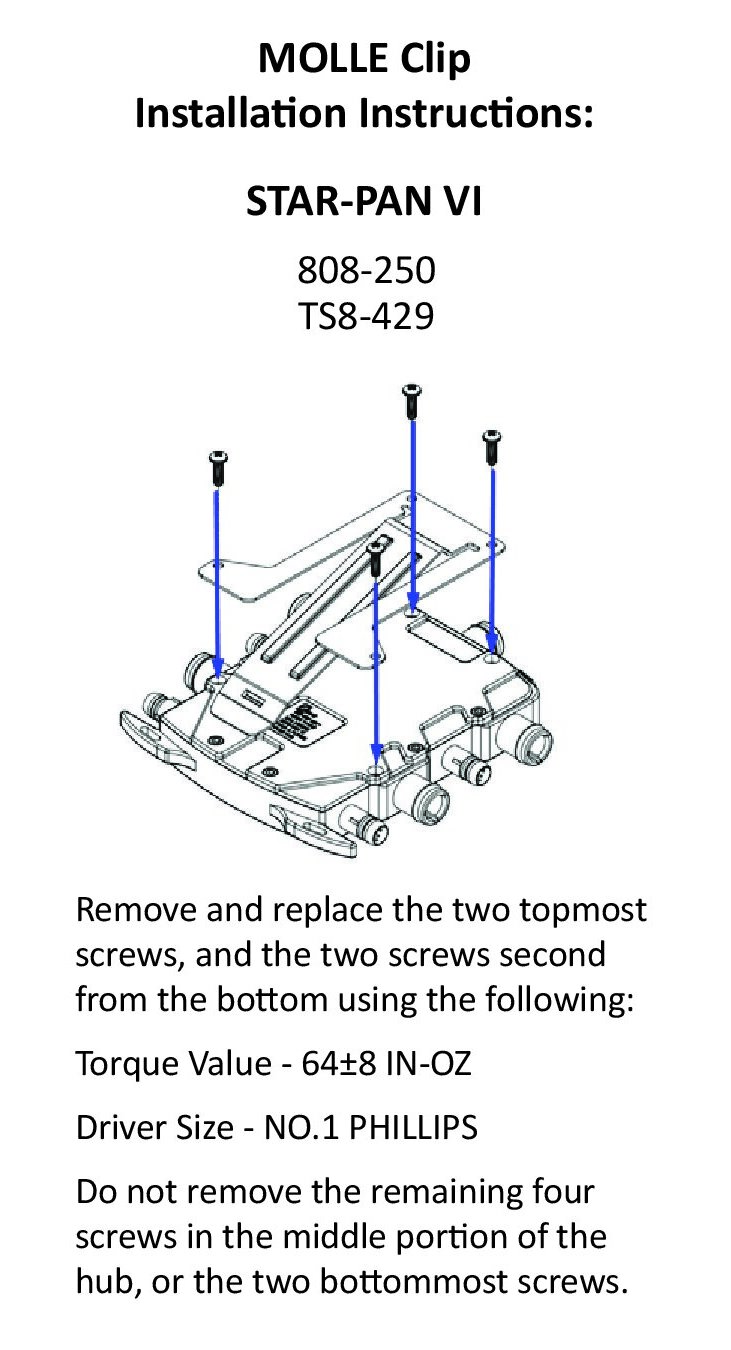 MOLLE Clip
Installation Instructions:

STAR-PAN VI

808-250
TS8-429

Remove and replace the two topmost screws, and the two screws second from the bottom using the following:

Torque Value - 64±8 IN-OZ

Driver Size - NO.1 PHILLIPS

Do not remove the remaining four screws in the middle portion of the hub, or the two bottommost screws.